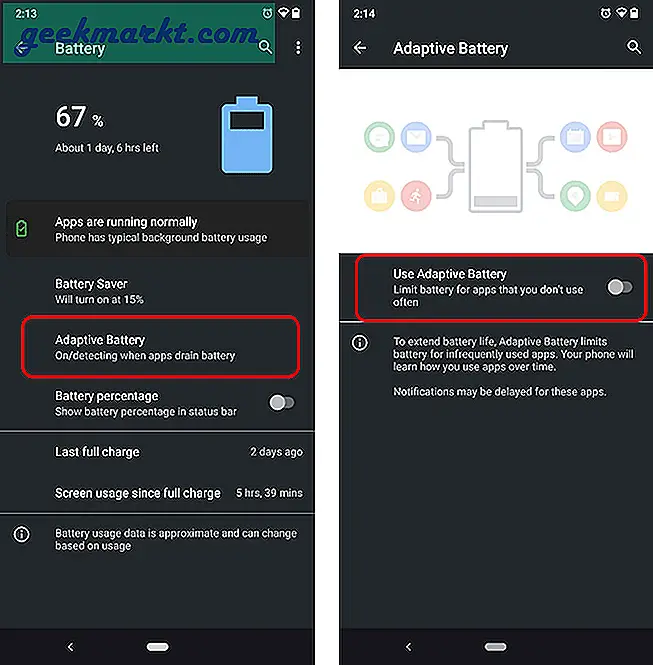 2:13

geekmarkt.com

Battery

67 %

About 1 day, 6 hrs left

Apps are running normally
Phone has typical background battery usage

Battery Saver
Will turn on at 15%

Adaptive Battery
On/detecting when apps drain battery

Battery percentage
Show battery percentage in status bar

Last full charge
2 days ago

Screen usage since full charge
5 hrs, 39 mins

Battery usage data is approximate and can change based on usage

2:14

Adaptive Battery

Use Adaptive Battery
Limit battery for apps that you don't use often

To extend battery life, Adaptive Battery limits battery for infrequently used apps. Your phone will learn how you use apps over time.

Notifications may be delayed for these apps.